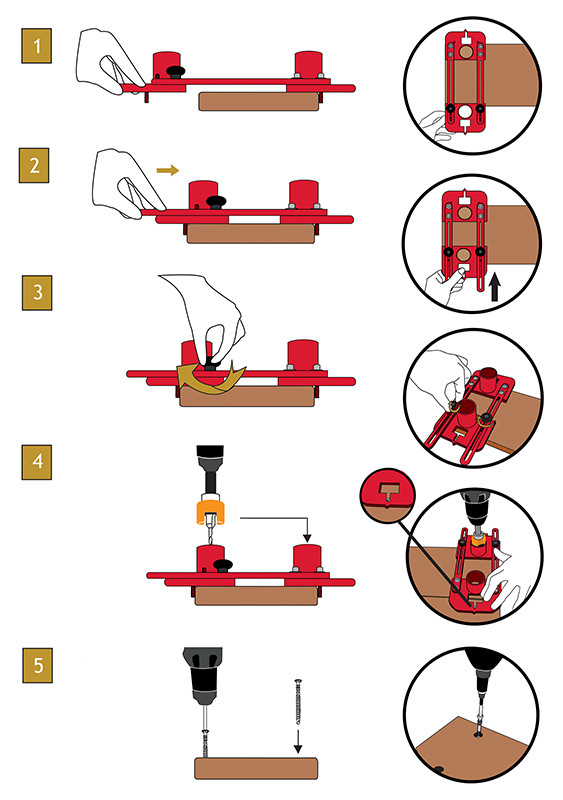 1

2

3

4

5